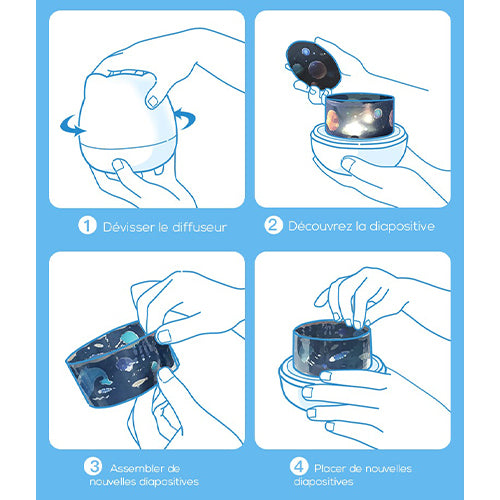 1 Dévisser le diffuseur

2 Découvrez la diapositive

3 Assembler de nouvelles diapositives

4 Placer de nouvelles diapositives